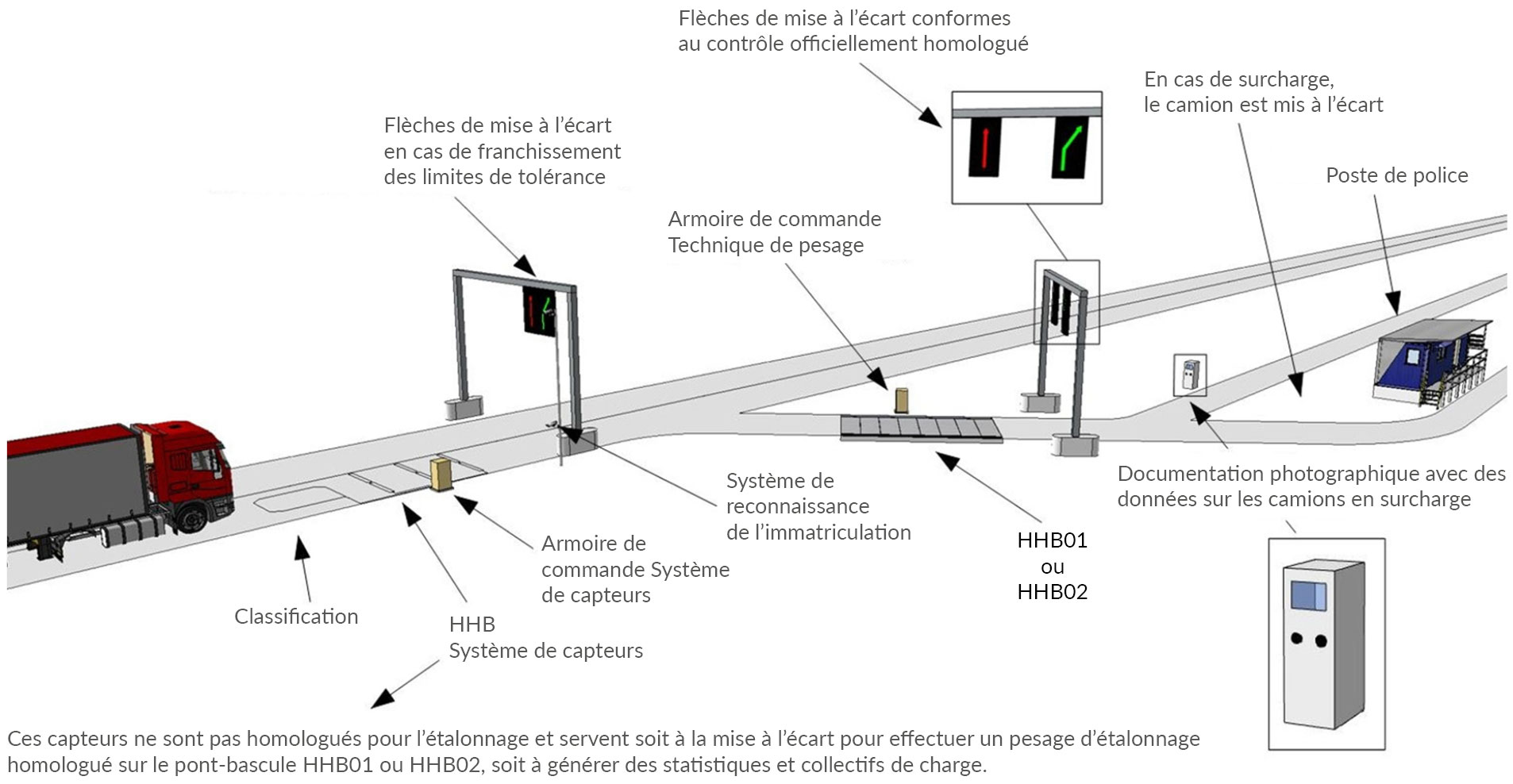 Flèches de mise à l'écart conformes au contrôle officiellement homologué

En cas de surcharge, le camion est mis à l'écart

Flèches de mise à l'écart en cas de franchissement des limites de tolérance

Poste de police

Armoire de commande Technique de pesage

Système de reconnaissance de l'immatriculation

Documentation photographique avec des données sur les camions en surcharge

Armoire de commande Système de capteurs

HHB01
ou
HHB02

Classification

HHB
Système de capteurs

Ces capteurs ne sont pas homologués pour l'étalonnage et servent soit à la mise à l'écart pour effectuer un pesage d'étalonnage homologué sur le pont-bascule HHB01 ou HHB02, soit à générer des statistiques et collectifs de charge.